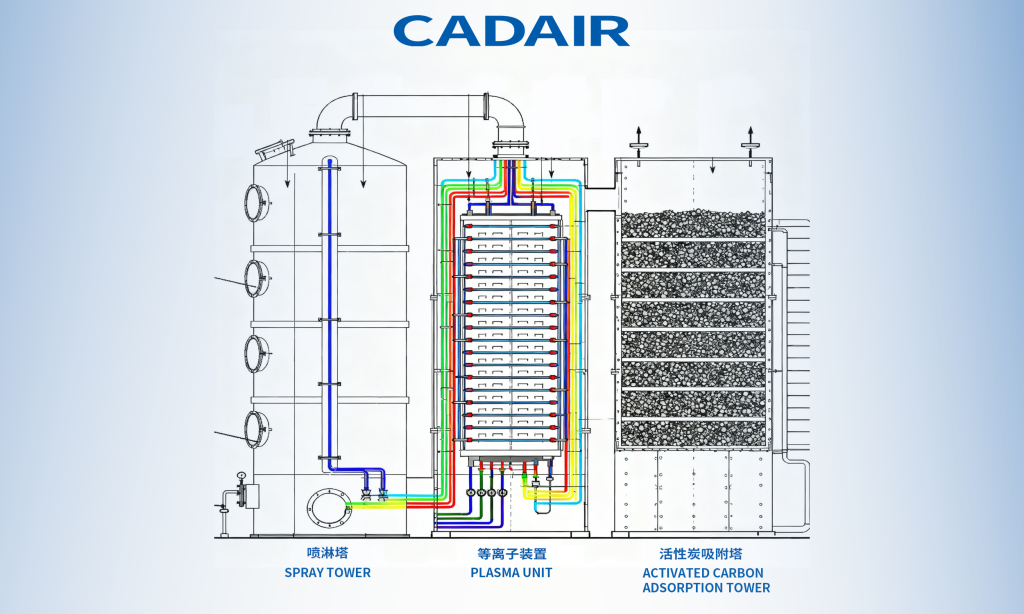 CADAIR

喷淋塔
SPRAY TOWER

等离子装置
PLASMA UNIT

活性炭吸附塔
ACTIVATED CARBON ADSORPTION TOWER